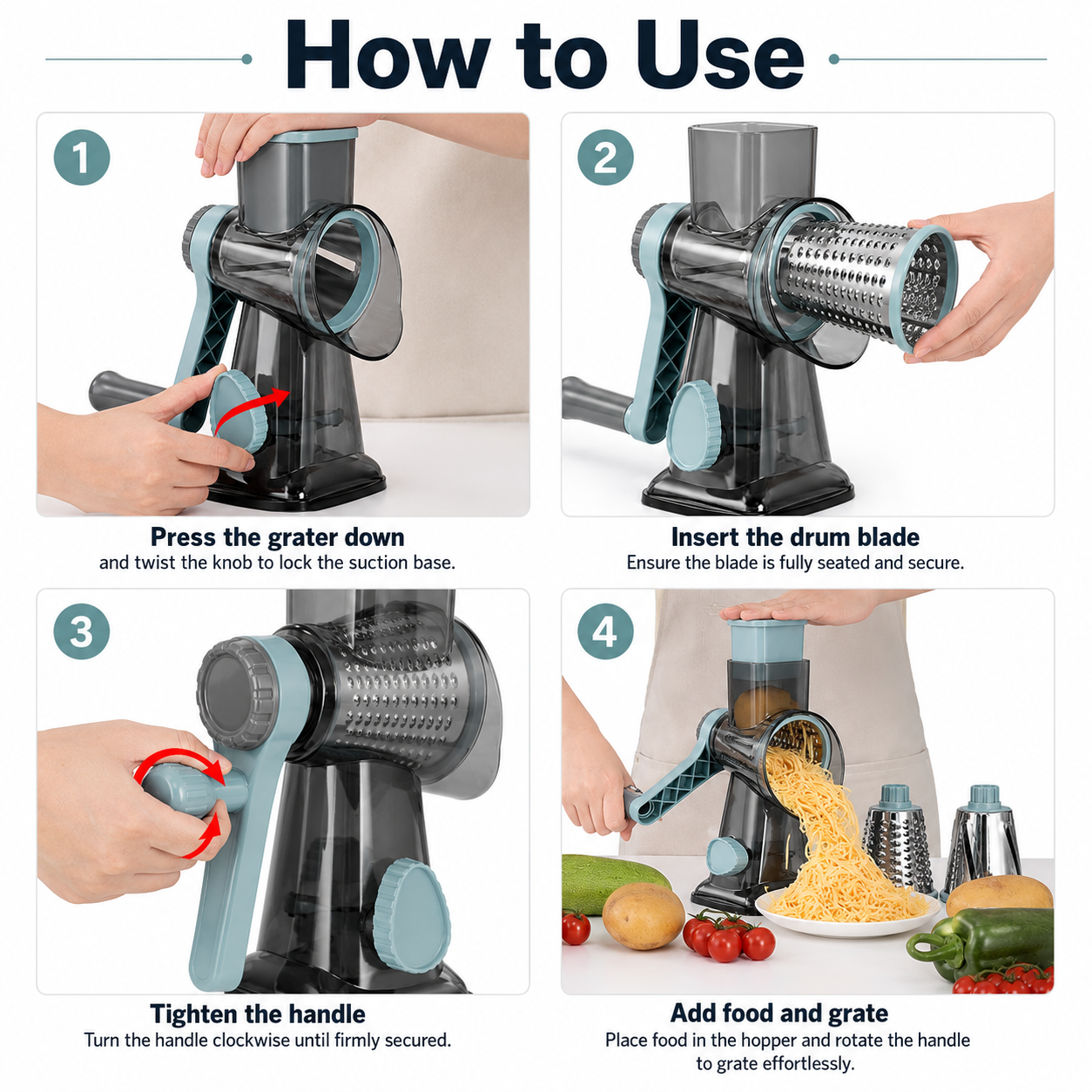 How to Use

1

Press the grater down
and twist the knob to lock the suction base.

2

Insert the drum blade
Ensure the blade is fully seated and secure.

3

Tighten the handle
Turn the handle clockwise until firmly secured.

4

Add food and grate
Place food in the hopper and rotate the handle to grate effortlessly.